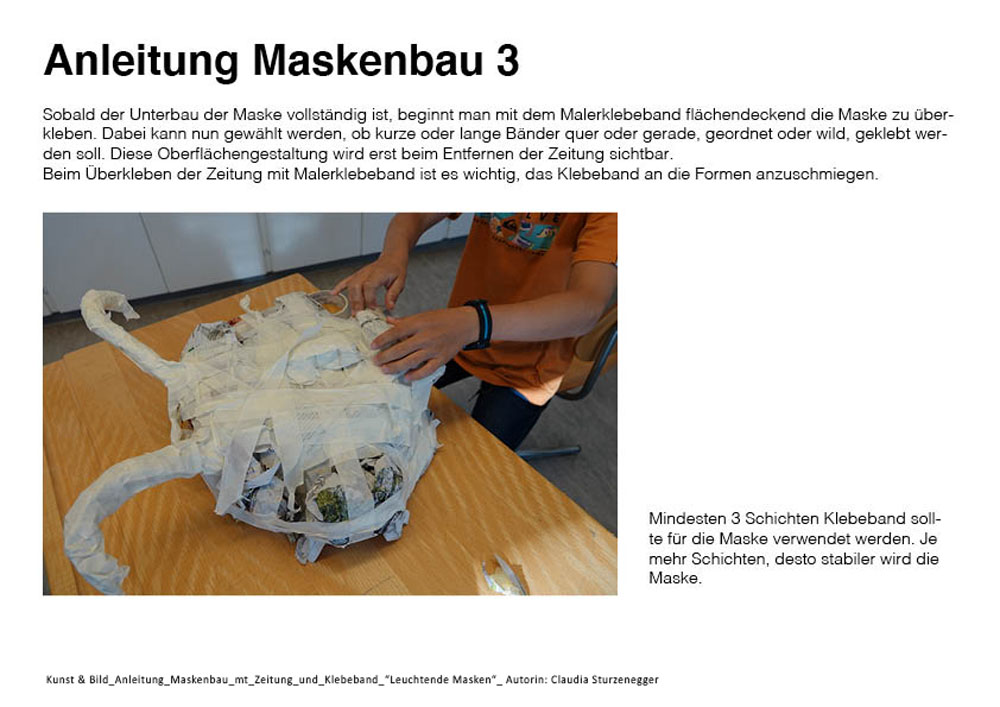 Anleitung Maskenbau 3

Sobald der Unterbau der Maske vollständig ist, beginnt man mit dem Malerklebeband flächendeckend die Maske zu überkleben. Dabei kann nun gewählt werden, ob kurze oder lange Bänder quer oder gerade, geordnet oder wild, geklebt werden soll. Diese Oberflächengestaltung wird erst beim Entfernen der Zeitung sichtbar.
Beim Überkleben der Zeitung mit Malerklebeband ist es wichtig, das Klebeband an die Formen anzuschmiegen.

Mindesten 3 Schichten Klebeband sollte für die Maske verwendet werden. Je mehr Schichten, desto stabiler wird die Maske.

Kunst & Bild_Anleitung_Maskenbau_mt_Zeitung_und_Klebeband_"Leuchtende Masken"_ Autorin: Claudia Sturzenegger